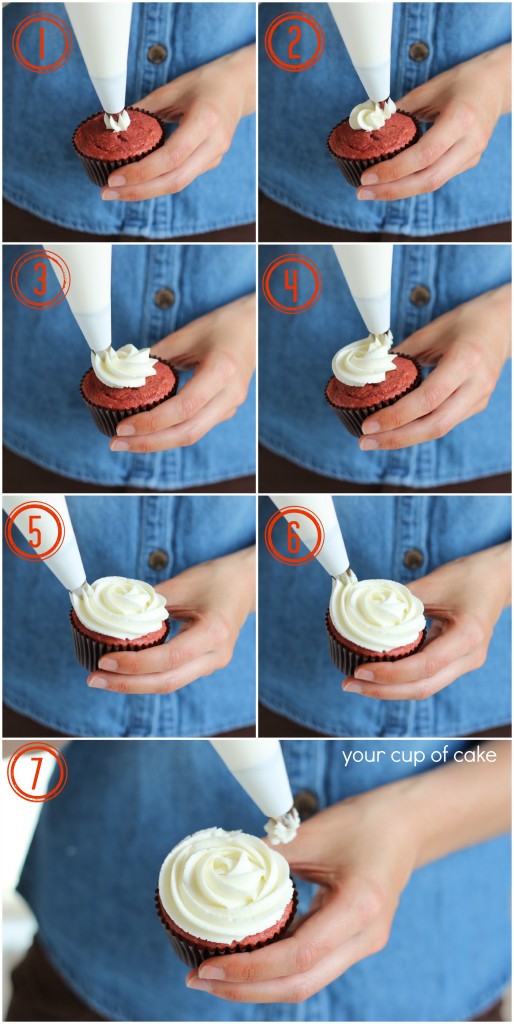 1
2
3
4
5
6
7
your cup of cake