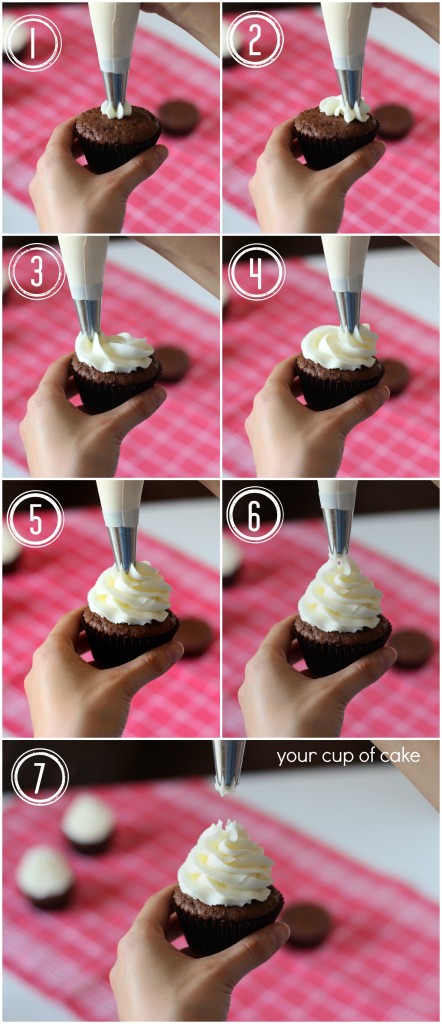 1
2
3
4
5
6
7
your cup of cake